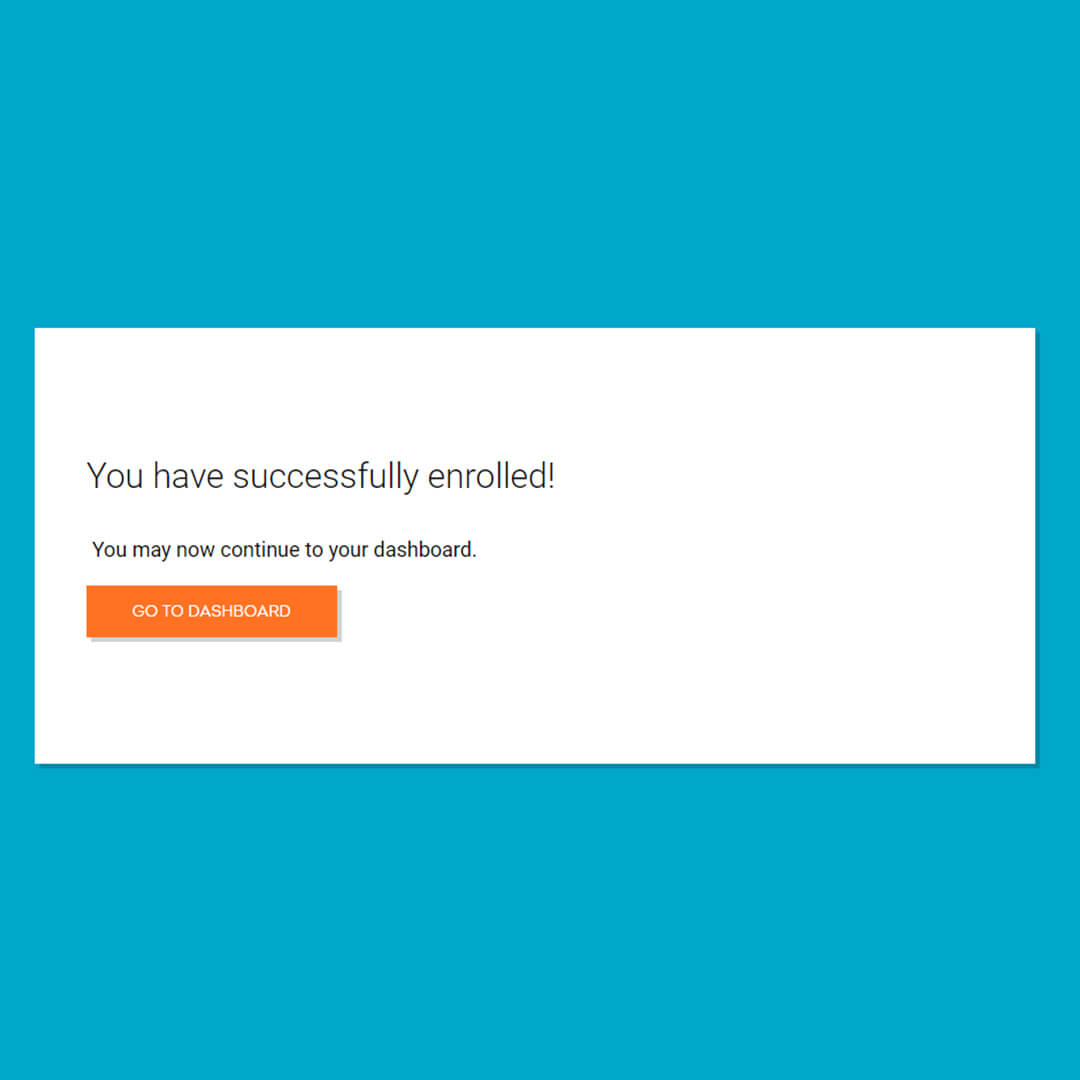 You have successfully enrolled!

You may now continue to your dashboard.

GO TO DASHBOARD